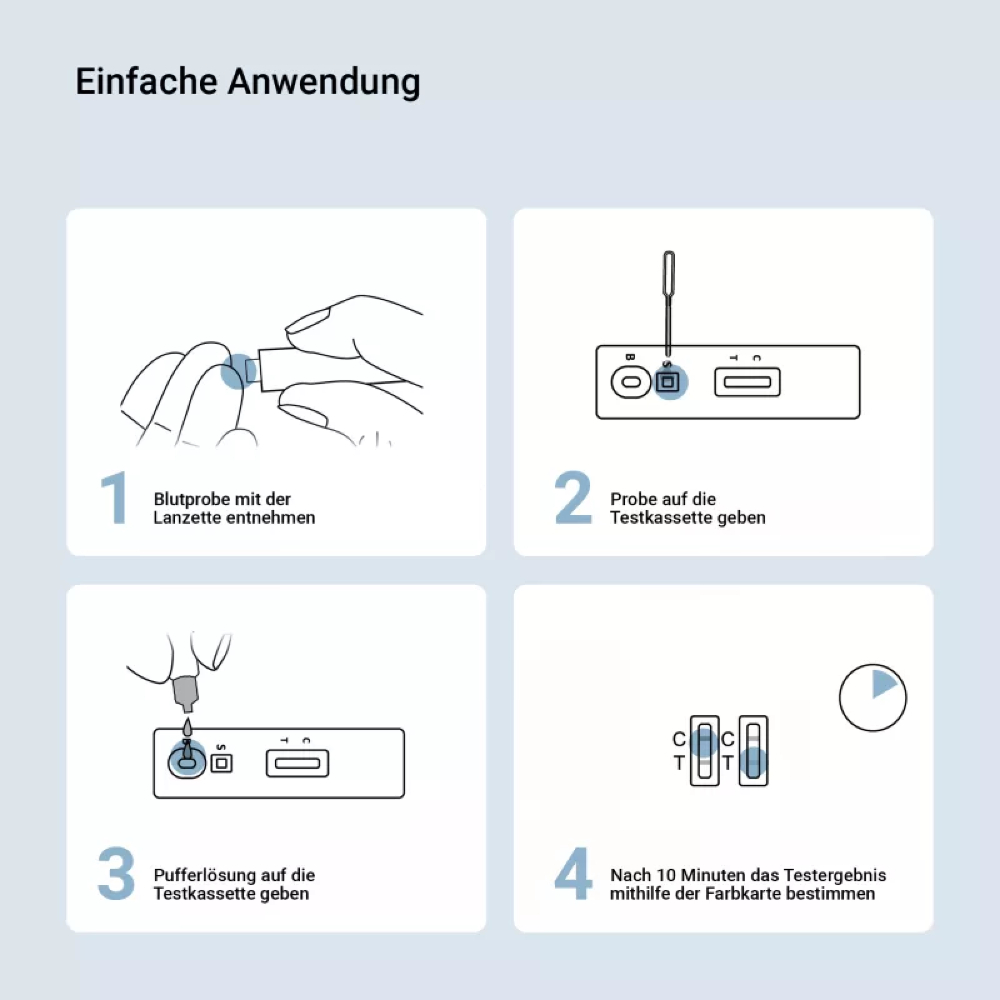 Einfache Anwendung

1 Blutprobe mit der Lanzette entnehmen

B S T C

2 Probe auf die Testkassette geben

B S T C

3 Pufferlösung auf die Testkassette geben

C T C T

4 Nach 10 Minuten das Testergebnis mithilfe der Farbkarte bestimmen