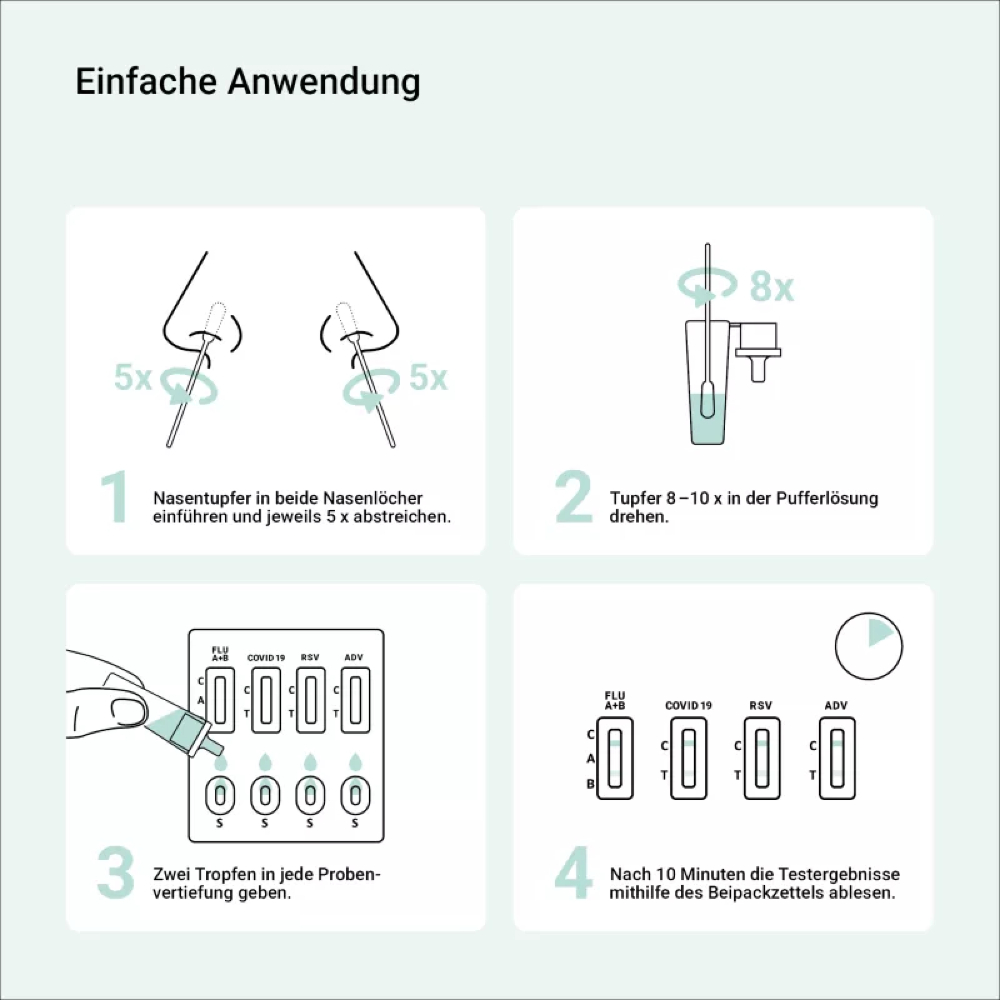 Einfache Anwendung

5x

5x

1 Nasentupfer in beide Nasenlöcher einführen und jeweils 5 x abstreichen.

8x

2 Tupfer 8 –10 x in der Pufferlösung drehen.

FLU A+B

COVID 19

RSV

ADV

C

A

C

T

C

T

C

T

S

S

S

S

3 Zwei Tropfen in jede Probenvertiefung geben.

FLU A+B

COVID 19

RSV

ADV

C

A

B

C

T

C

T

C

T

4 Nach 10 Minuten die Testergebnisse mithilfe des Beipackzettels ablesen.